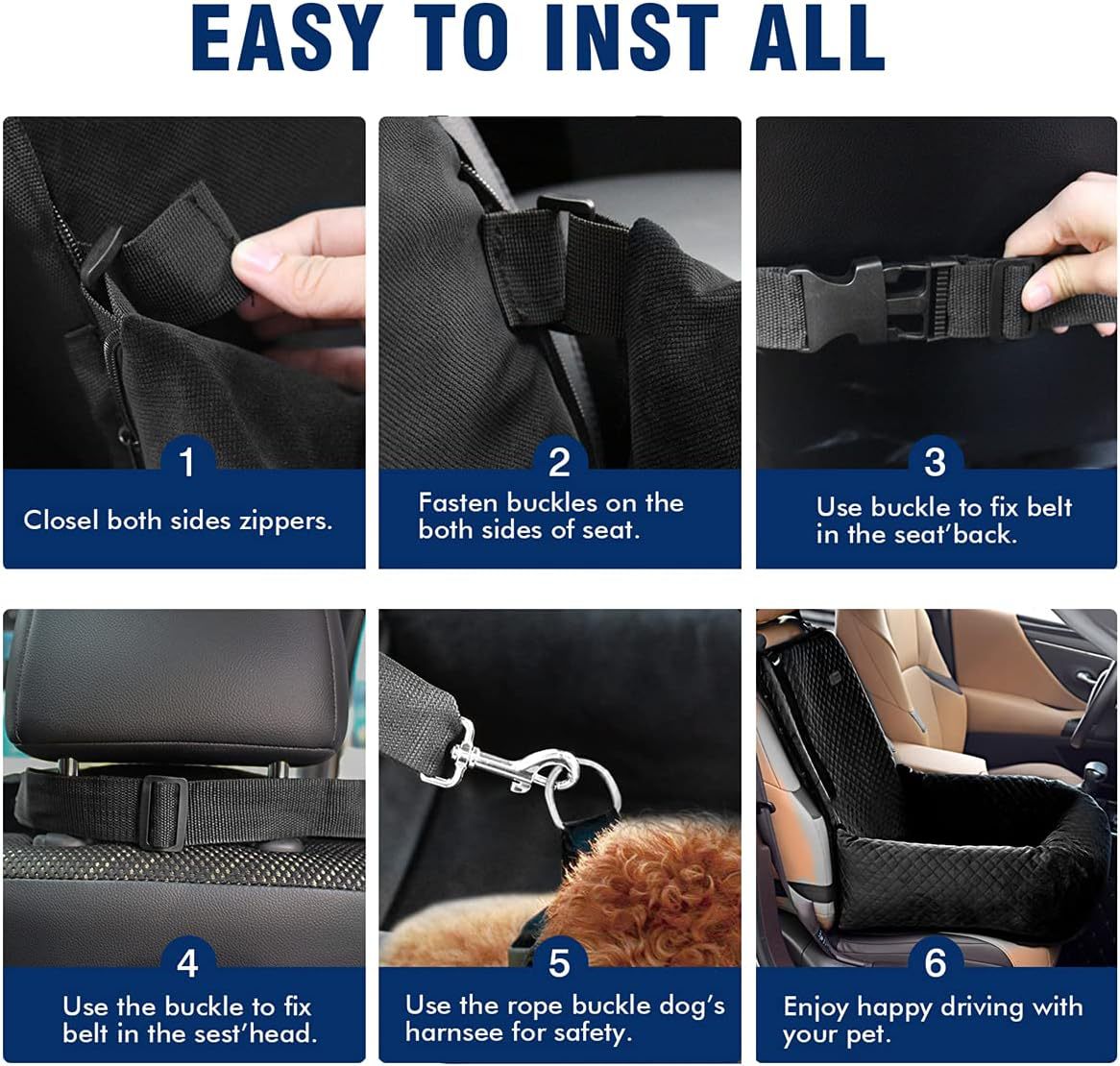 EASY TO INST ALL

1
Closel both sides zippers.

2
Fasten buckles on the both sides of seat.

3
Use buckle to fix belt in the seat'back.

4
Use the buckle to fix belt in the sest'head.

5
Use the rope buckle dog's harnsee for safety.

6
Enjoy happy driving with your pet.